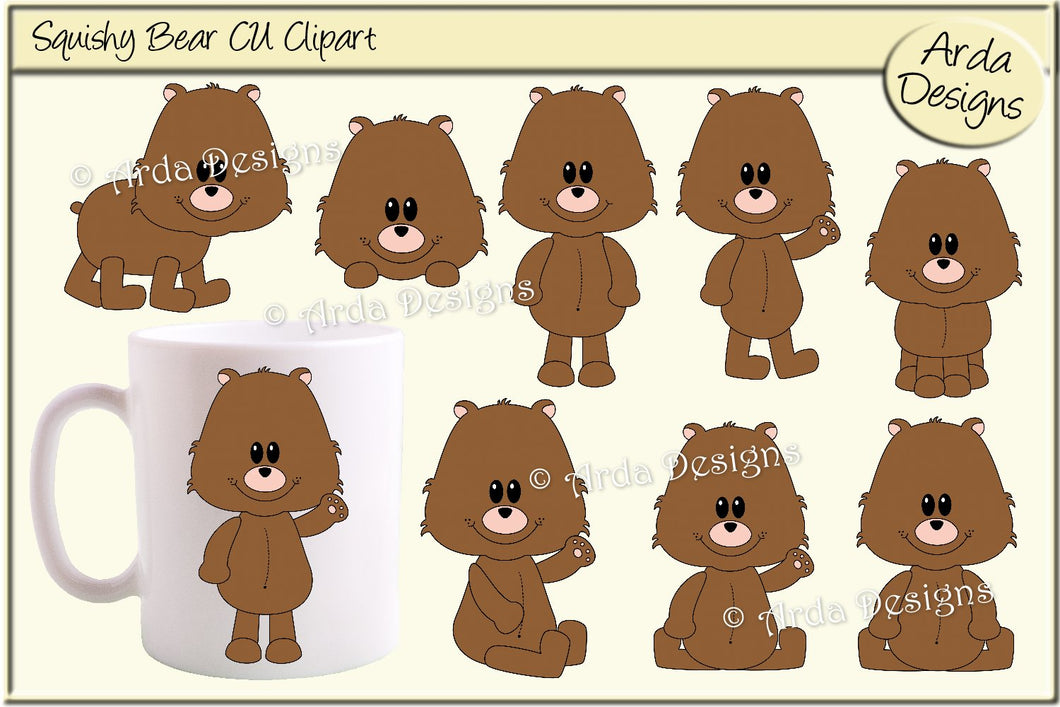 Squishy Bear CU Clipart

Arda Designs

© Arda Designs

© Arda Designs

© Arda Designs

© Arda Designs